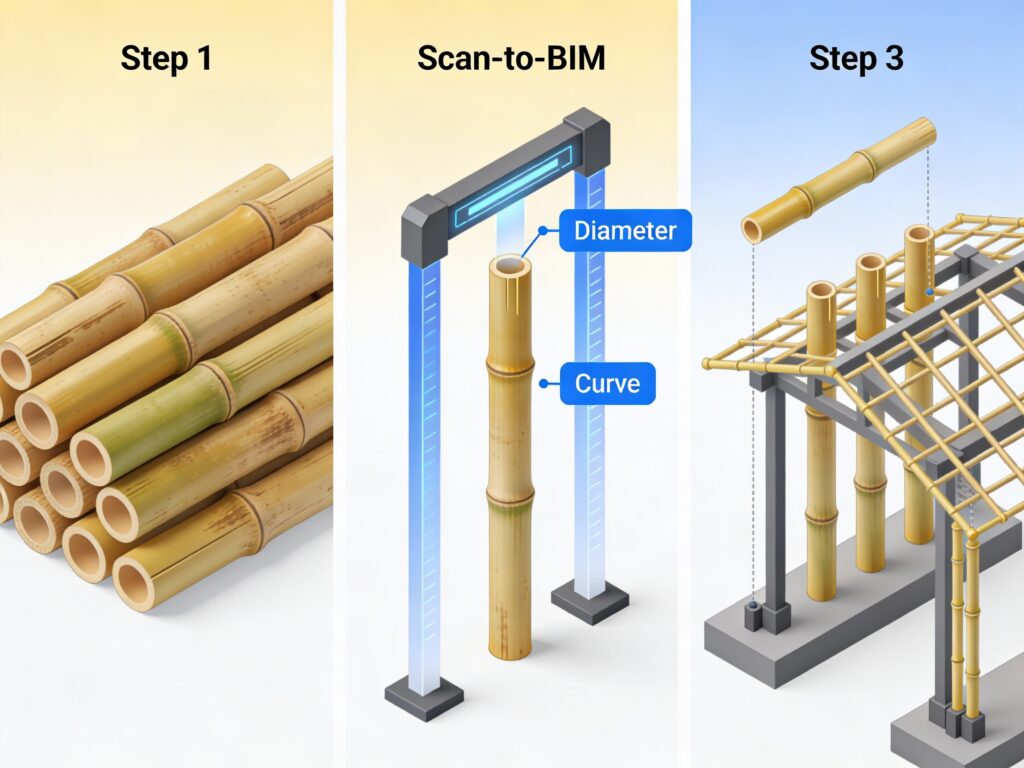 Step 1

Scan-to-BIM

Diameter

Curve

Step 3